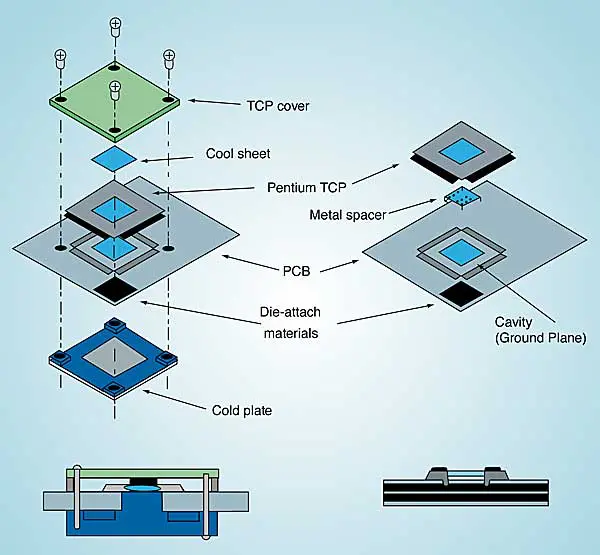 TCP cover

Cool sheet

Pentium TCP

Metal spacer

PCB

Die-attach materials

Cavity (Ground Plane)

Cold plate