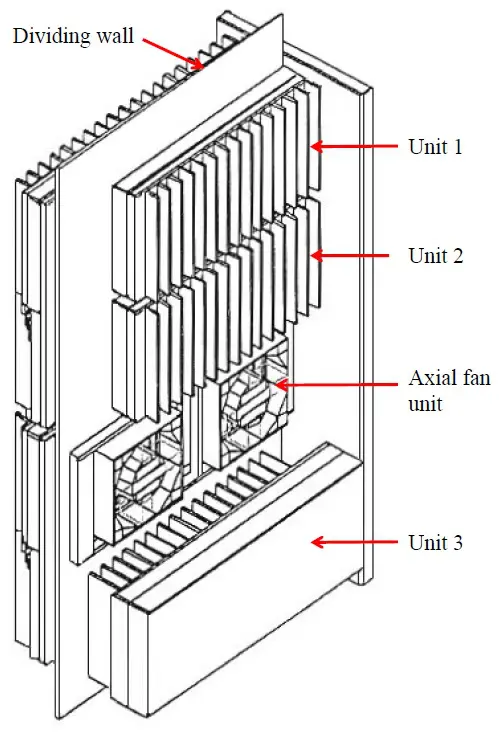 Dividing wall

Unit 1

Unit 2

Axial fan unit

Unit 3