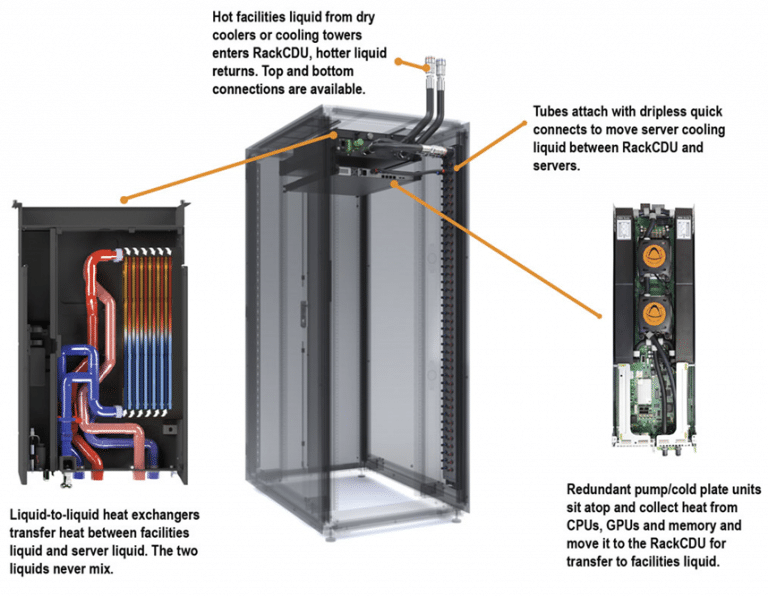 Hot facilities liquid from dry coolers or cooling towers enters RackCDU, hotter liquid returns. Top and bottom connections are available.

Tubes attach with dripless quick connects to move server cooling liquid between RackCDU and servers.

Liquid-to-liquid heat exchangers transfer heat between facilities liquid and server liquid. The two liquids never mix.

Redundant pump/cold plate units sit atop and collect heat from CPUs, GPUs and memory and move it to the RackCDU for transfer to facilities liquid.