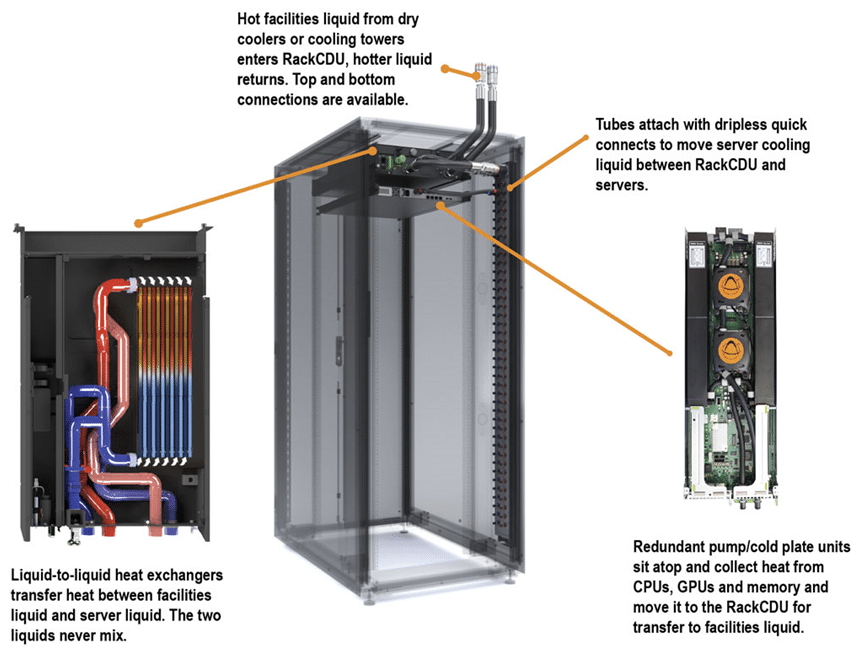 Hot facilities liquid from dry coolers or cooling towers enters RackCDU, hotter liquid returns. Top and bottom connections are available.

Tubes attach with dripless quick connects to move server cooling liquid between RackCDU and servers.

Liquid-to-liquid heat exchangers transfer heat between facilities liquid and server liquid. The two liquids never mix.

Redundant pump/cold plate units sit atop and collect heat from CPUs, GPUs and memory and move it to the RackCDU for transfer to facilities liquid.