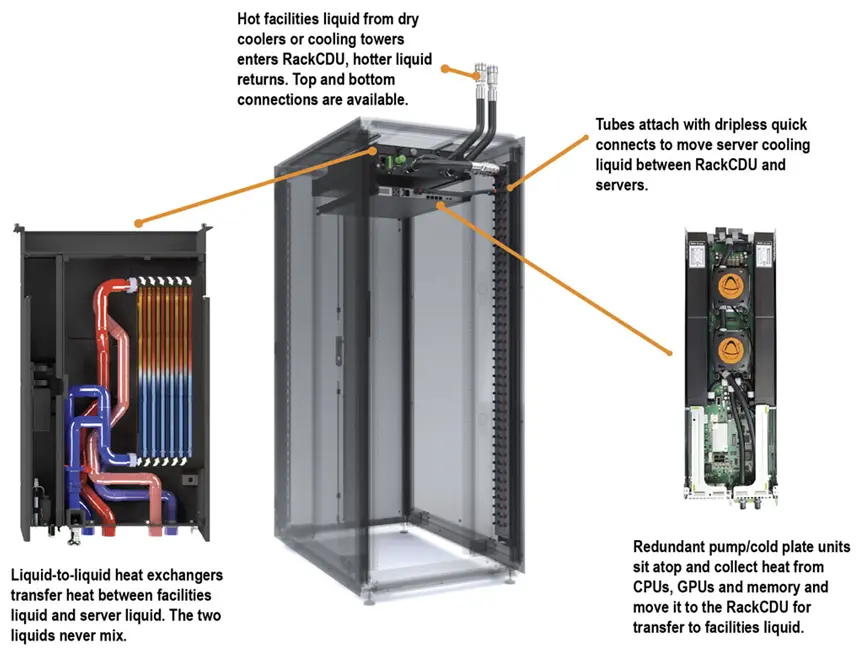 Hot facilities liquid from dry coolers or cooling towers enters RackCDU, hotter liquid returns. Top and bottom connections are available.

Tubes attach with dripless quick connects to move server cooling liquid between RackCDU and servers.

Liquid-to-liquid heat exchangers transfer heat between facilities liquid and server liquid. The two liquids never mix.

Redundant pump/cold plate units sit atop and collect heat from CPUs, GPUs and memory and move it to the RackCDU for transfer to facilities liquid.