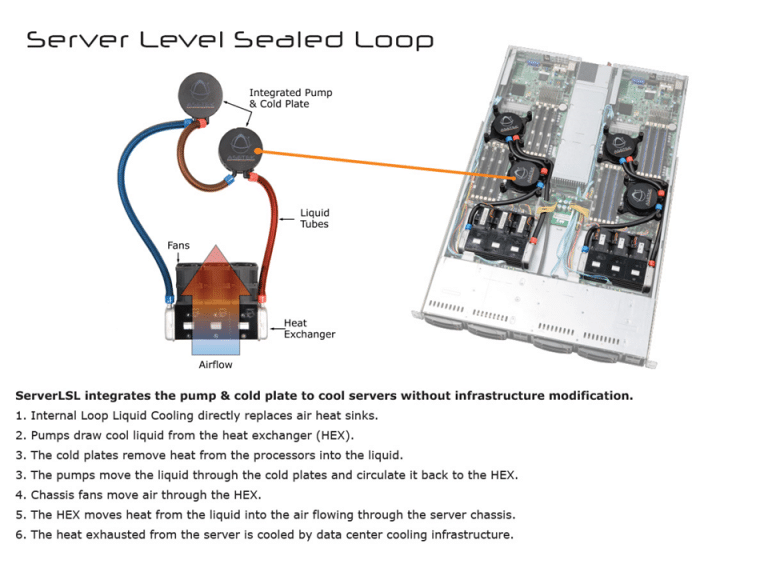 Server Level Sealed Loop

Integrated Pump & Cold Plate

Liquid Tubes

Fans

Heat Exchanger

Airflow

ServerLSL integrates the pump & cold plate to cool servers without infrastructure modification.

1. Internal Loop Liquid Cooling directly replaces air heat sinks.

2. Pumps draw cool liquid from the heat exchanger (HEX).

3. The cold plates remove heat from the processors into the liquid.

3. The pumps move the liquid through the cold plates and circulate it back to the HEX.

4. Chassis fans move air through the HEX.

5. The HEX moves heat from the liquid into the air flowing through the server chassis.

6. The heat exhausted from the server is cooled by data center cooling infrastructure.