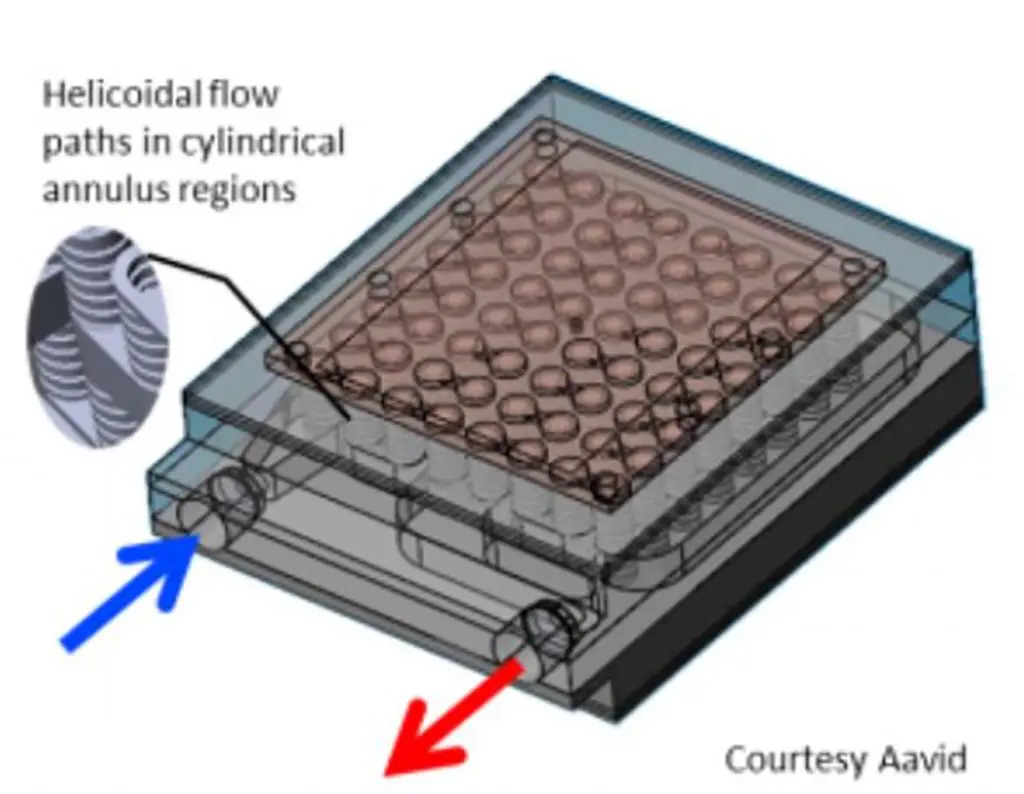 Helicoidal flow paths in cylindrical annulus regions

Courtesy Aavid