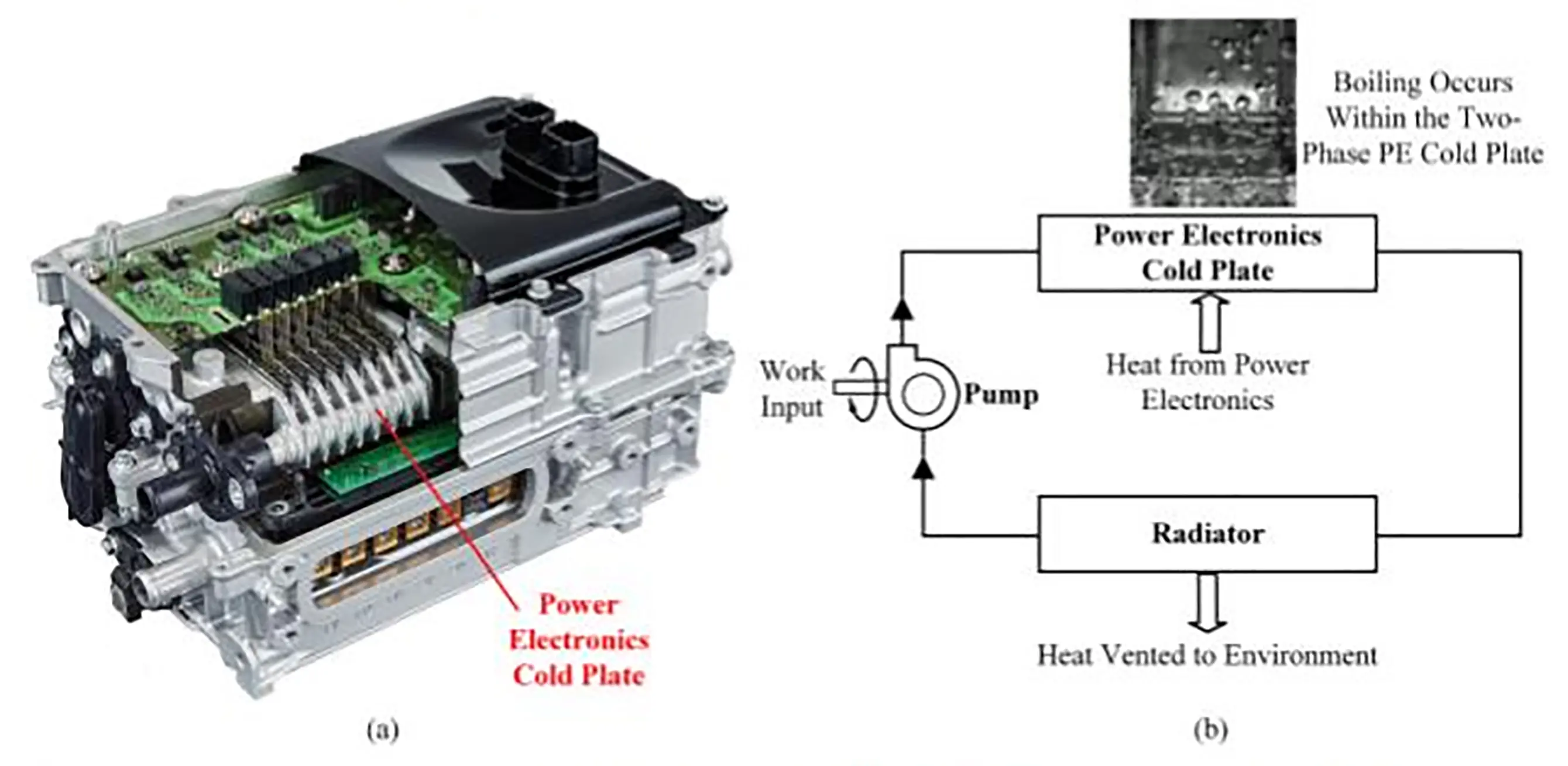 Power Electronics Cold Plate

(a)

Boiling Occurs Within the Two-Phase PE Cold Plate

Power Electronics Cold Plate

Work Input

Pump

Heat from Power Electronics

Radiator

Heat Vented to Environment

(b)