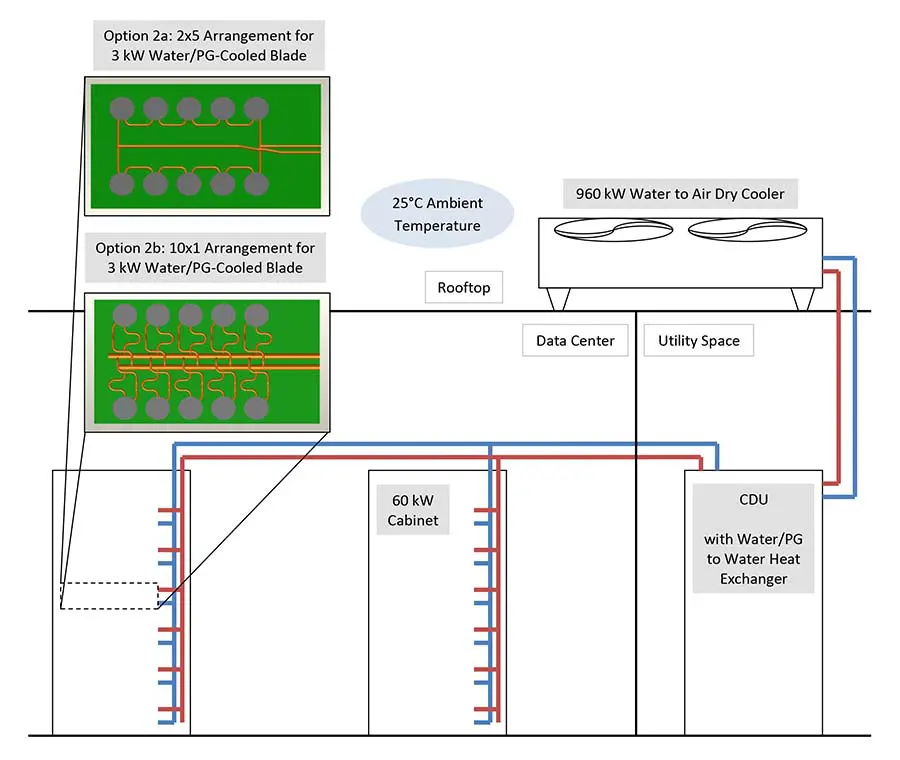 Option 2a: 2x5 Arrangement for 3 kW Water/PG-Cooled Blade

Option 2b: 10x1 Arrangement for 3 kW Water/PG-Cooled Blade

25°C Ambient Temperature

960 kW Water to Air Dry Cooler

Rooftop

Data Center

Utility Space

60 kW Cabinet

CDU

with Water/PG to Water Heat Exchanger