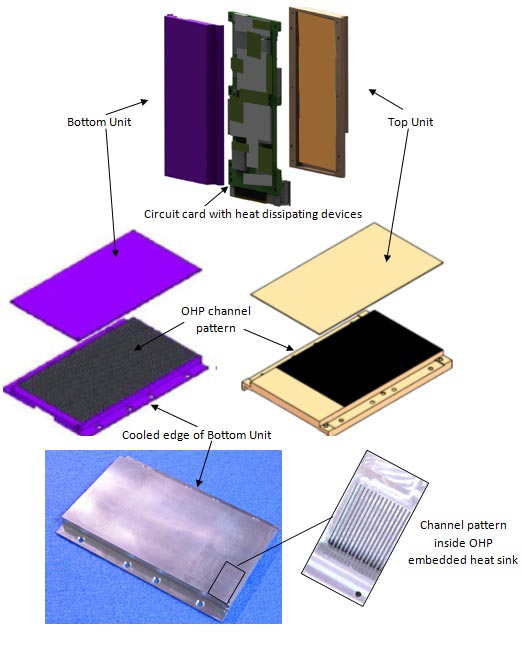 Bottom Unit

Top Unit

Circuit card with heat dissipating devices

OHP channel pattern

Cooled edge of Bottom Unit

Channel pattern inside OHP embedded heat sink