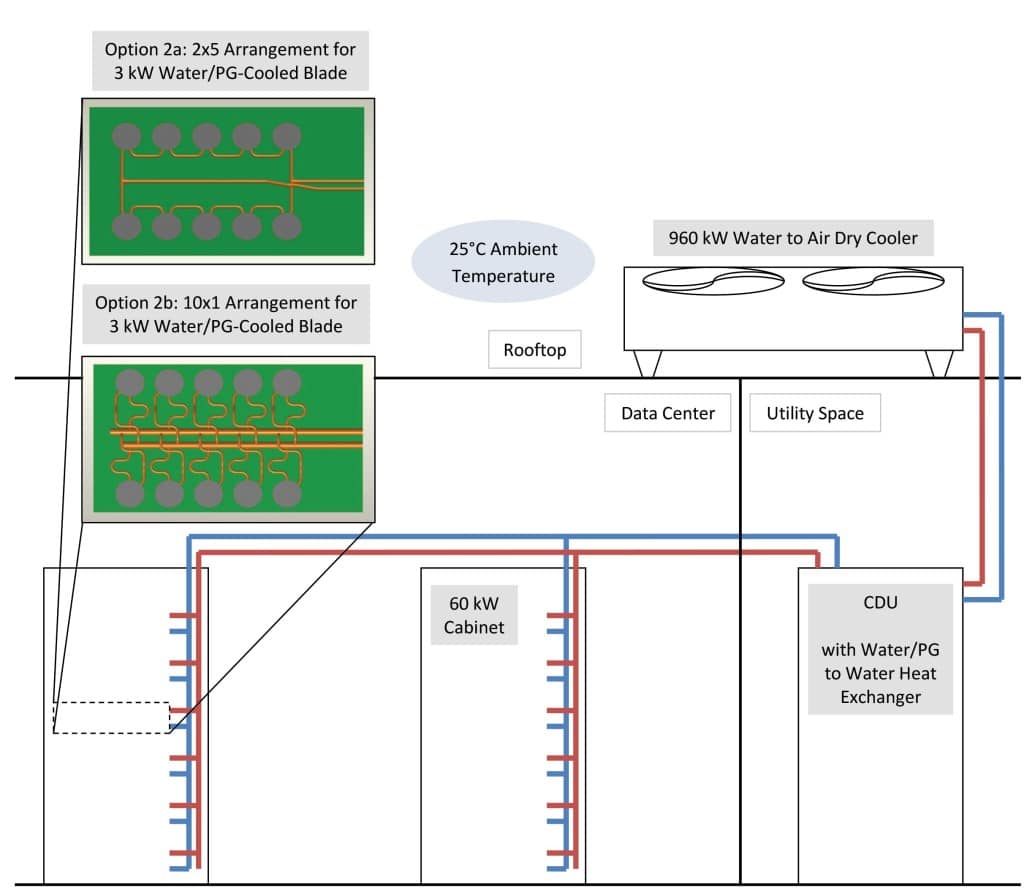 Option 2a: 2x5 Arrangement for 3 kW Water/PG-Cooled Blade

Option 2b: 10x1 Arrangement for 3 kW Water/PG-Cooled Blade

25°C Ambient Temperature

960 kW Water to Air Dry Cooler

Rooftop

Data Center

Utility Space

60 kW Cabinet

CDU

with Water/PG to Water Heat Exchanger