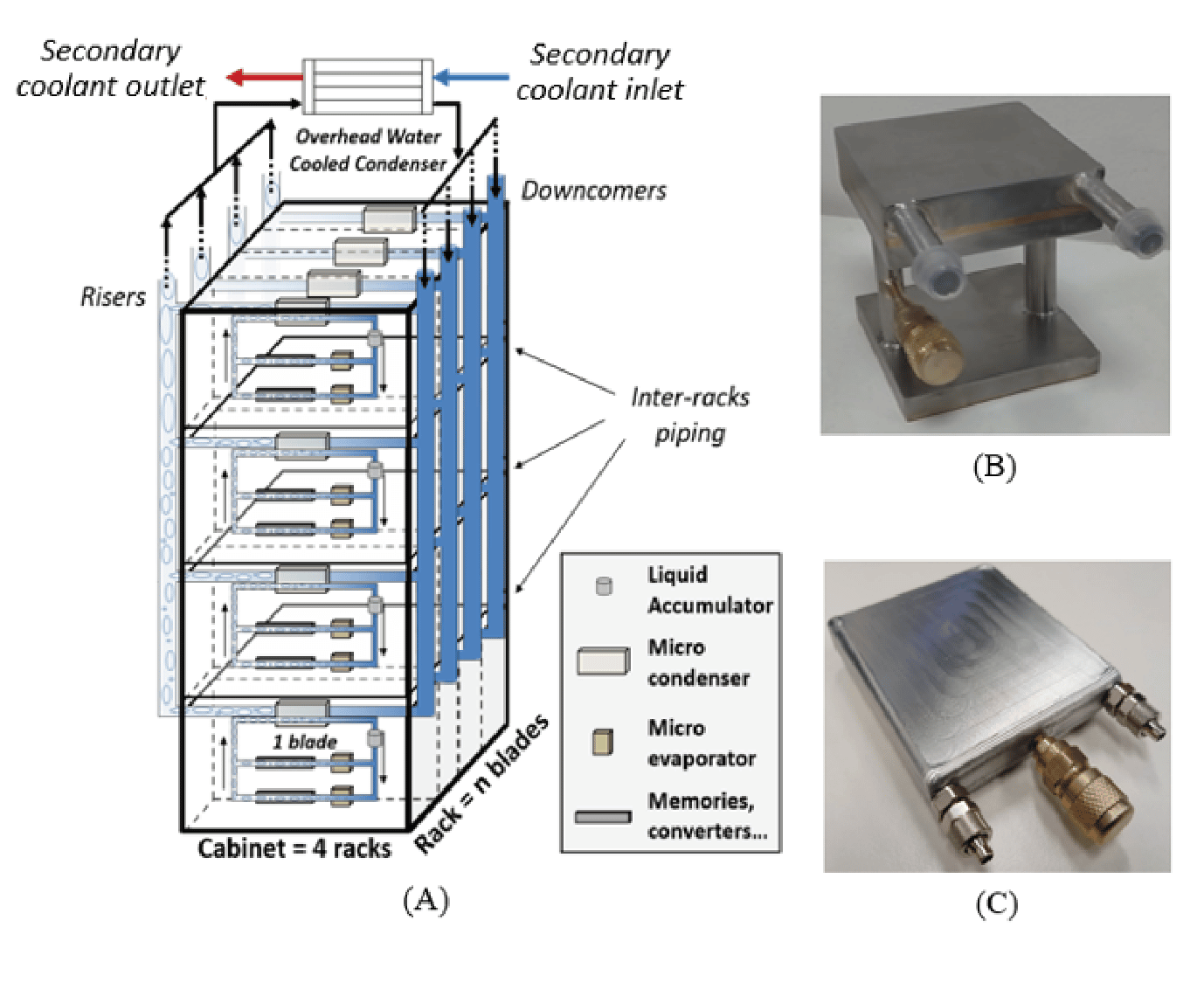 Secondary coolant outlet

Secondary coolant inlet

Overhead Water Cooled Condenser

Downcomers

Risers

Inter-racks piping

1 blade

Cabinet = 4 racks

Rack = n blades

Liquid Accumulator

Micro condenser

Micro evaporator

Memories, converters...

(A)

(B)

(C)