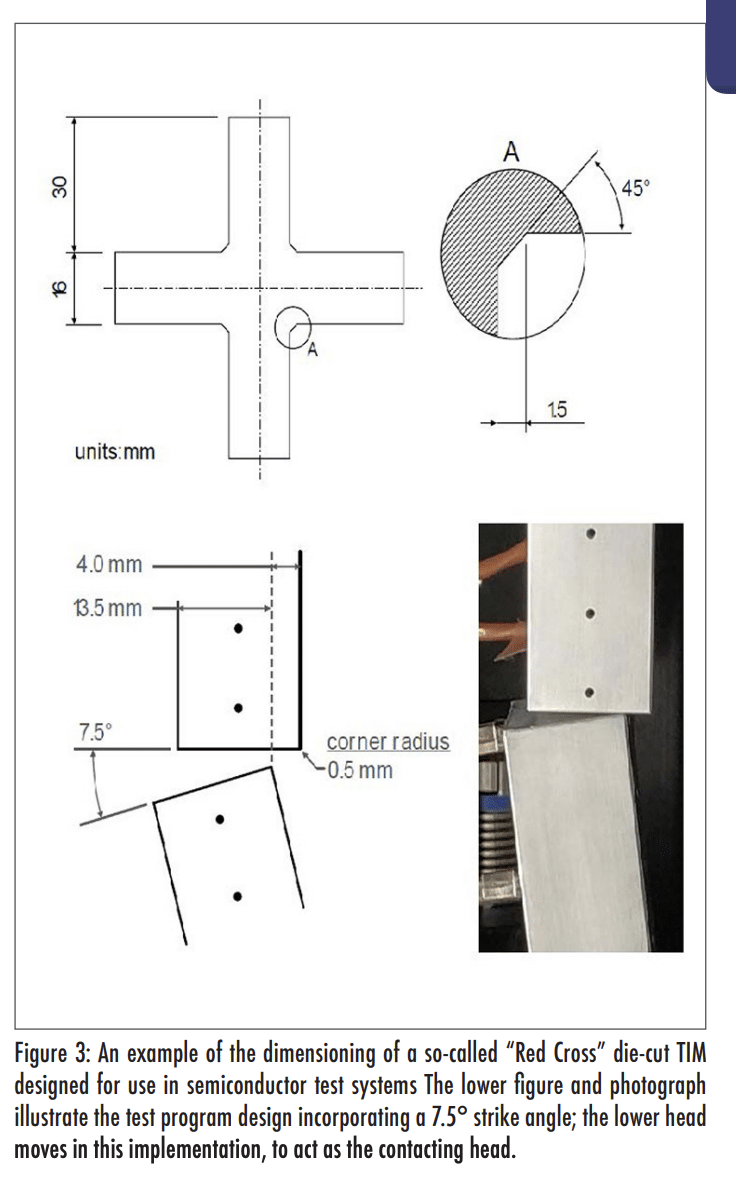 30

16

A

units:mm

A

45°

1.5

4.0 mm

13.5 mm

7.5°

corner radius
0.5 mm

Figure 3: An example of the dimensioning of a so-called "Red Cross" die-cut TIM designed for use in semiconductor test systems The lower figure and photograph illustrate the test program design incorporating a 7.5° strike angle; the lower head moves in this implementation, to act as the contacting head.