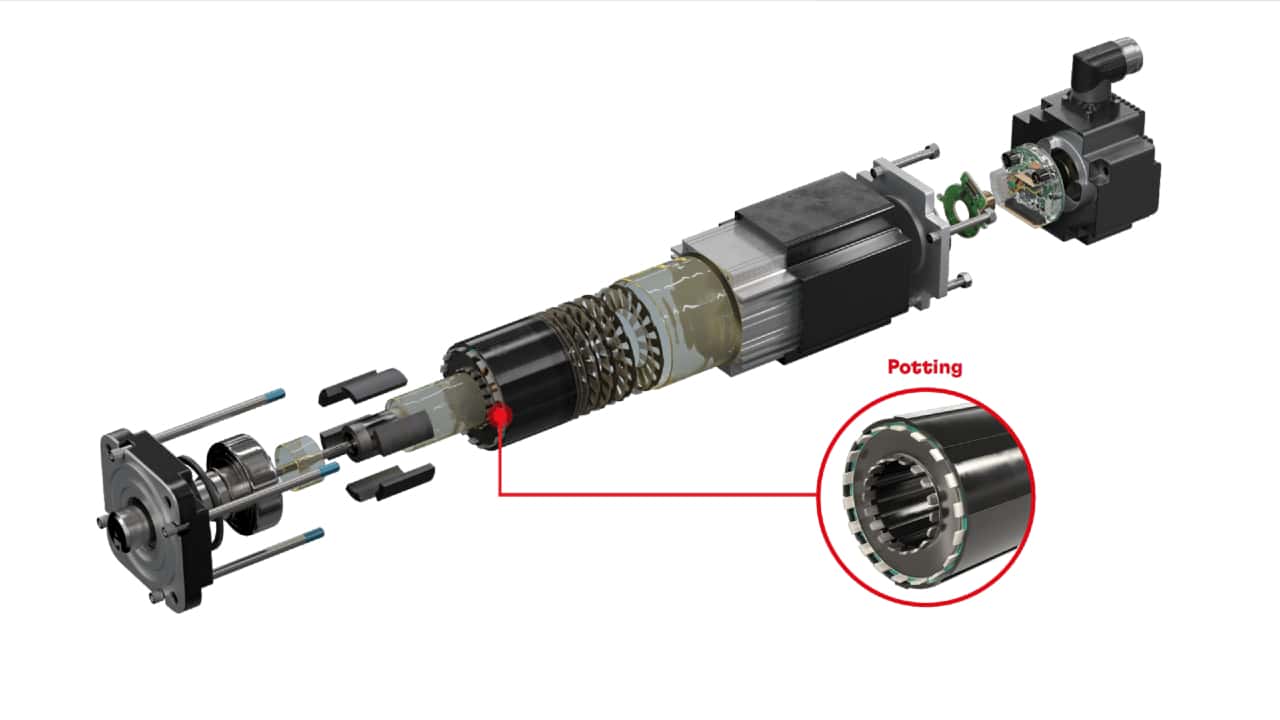 Potting